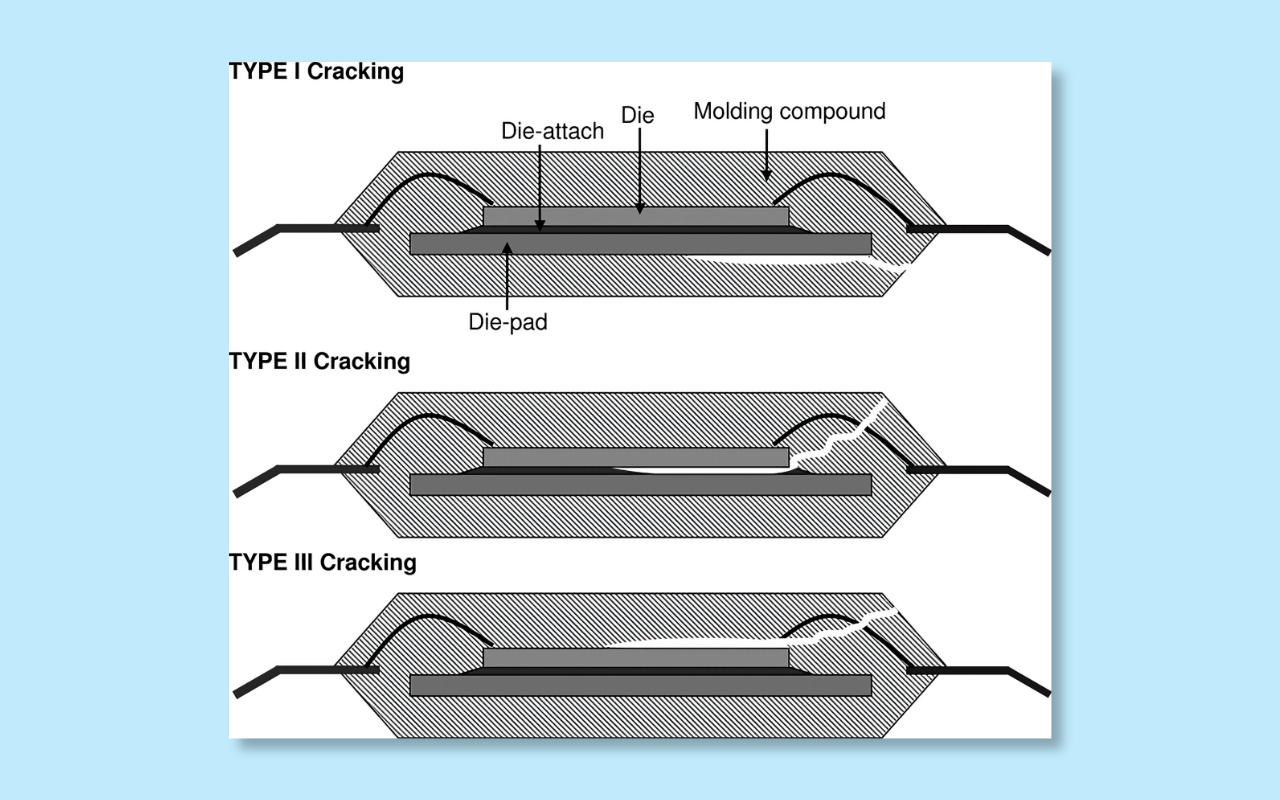 TYPE I Cracking

Die-attach

Die

Molding compound

Die-pad

TYPE II Cracking

TYPE III Cracking